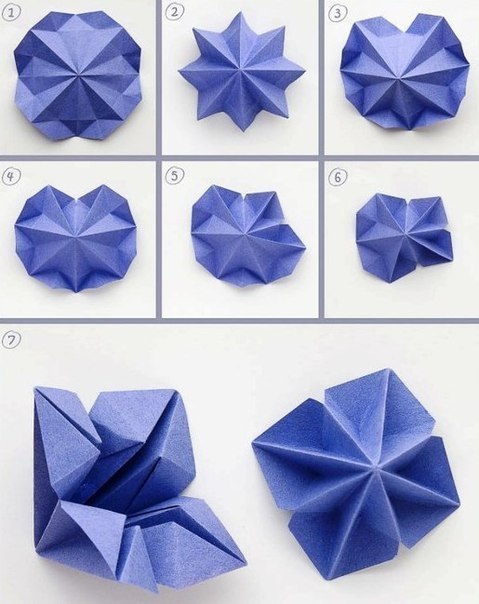 ①
②
③
④
⑤
⑥
⑦